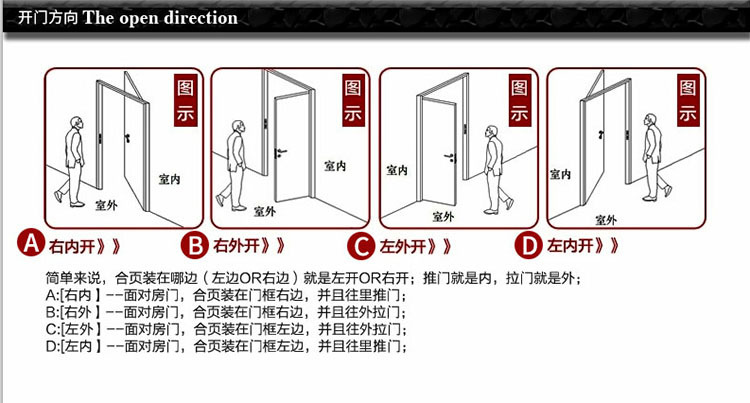 开门方向 The open direction

图示

室内

室外

图示

室内

室外

图示

室内

室外

图示

室内

室外

A 右内开》》

B 右外开》》

C 左外开》》

D 左内开》》

简单来说，合页装在哪边（左边OR右边）就是左开OR右开；推门就是内，拉门就是外；
A:[右内】--面对房门，合页装在门框右边，并且往里推门；
B:[右外】--面对房门，合页装在门框右边，并且往外拉门；
C:[左外】--面对房门，合页装在门框左边，并且往外拉门；
D:[左内】--面对房门，合页装在门框左边，并且往里推门；