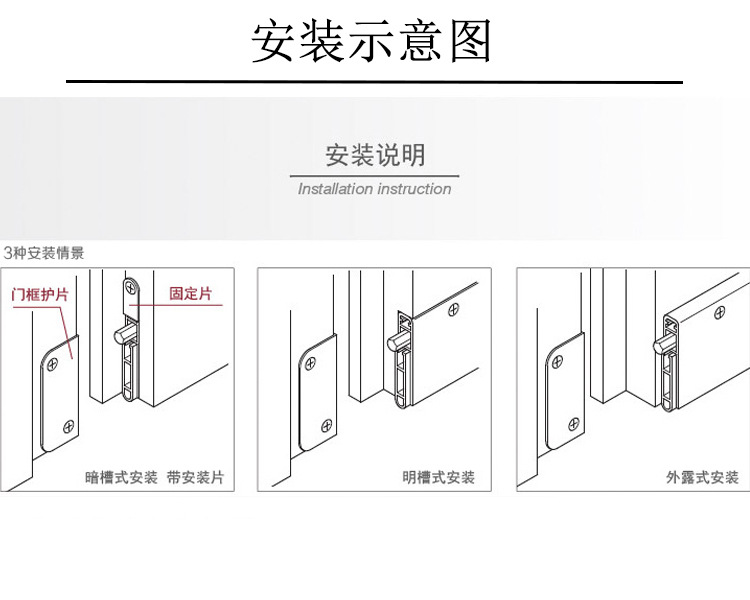 安装示意图

安装说明
Installation instruction

3种安装情景

门框护片
固定片
暗槽式安装 带安装片

明槽式安装

外露式安装