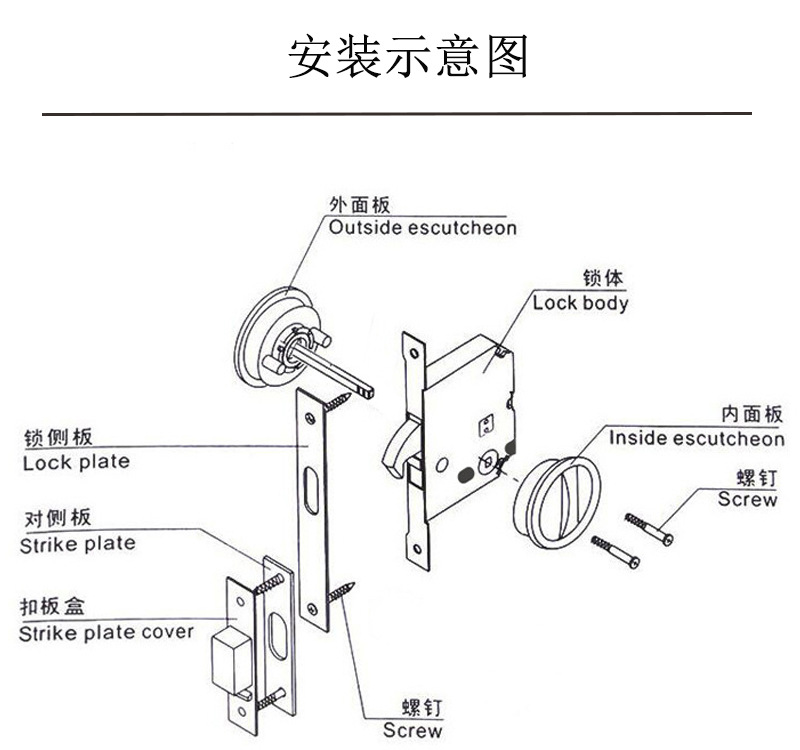 安装示意图

外面板
Outside escutcheon

锁体
Lock body

锁侧板
Lock plate

内面板
Inside escutcheon

螺钉
Screw

对侧板
Strike plate

扣板盒
Strike plate cover

螺钉
Screw