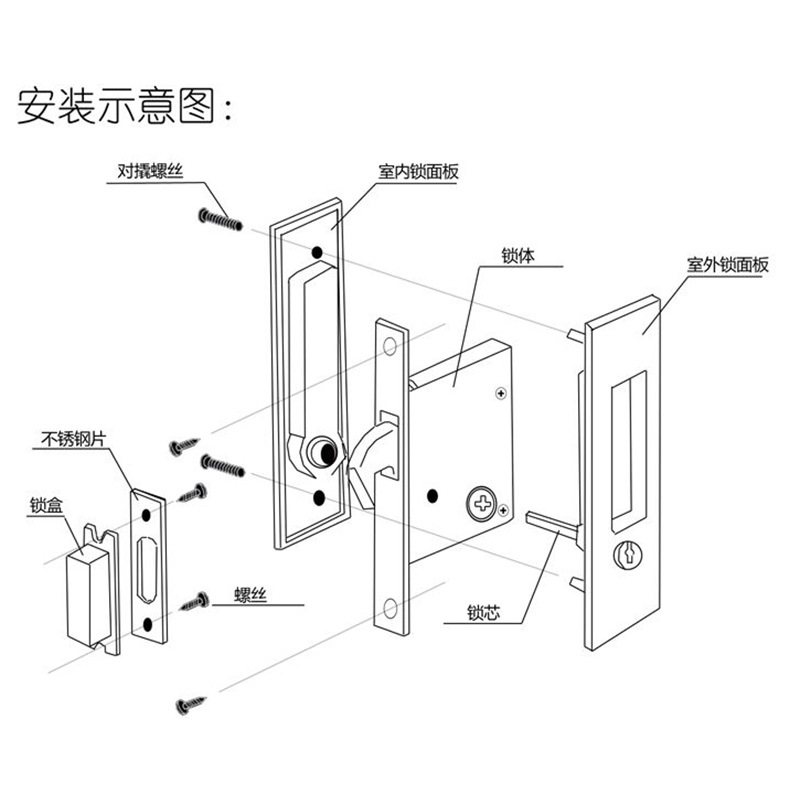 安装示意图：

对撬螺丝

室内锁面板

锁体

室外锁面板

不锈钢片

锁盒

螺丝

锁芯